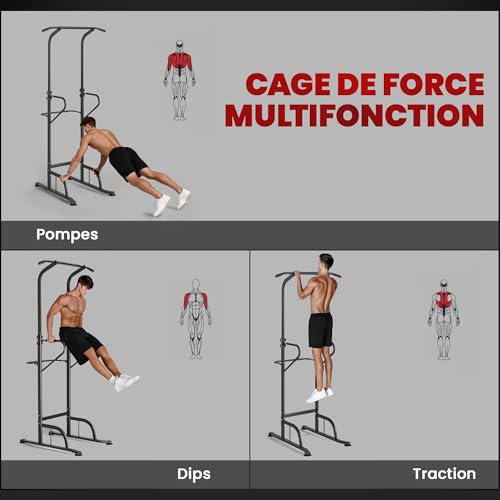 CAGE DE FORCE MULTIFONCTION

Pompes

Dips

Traction